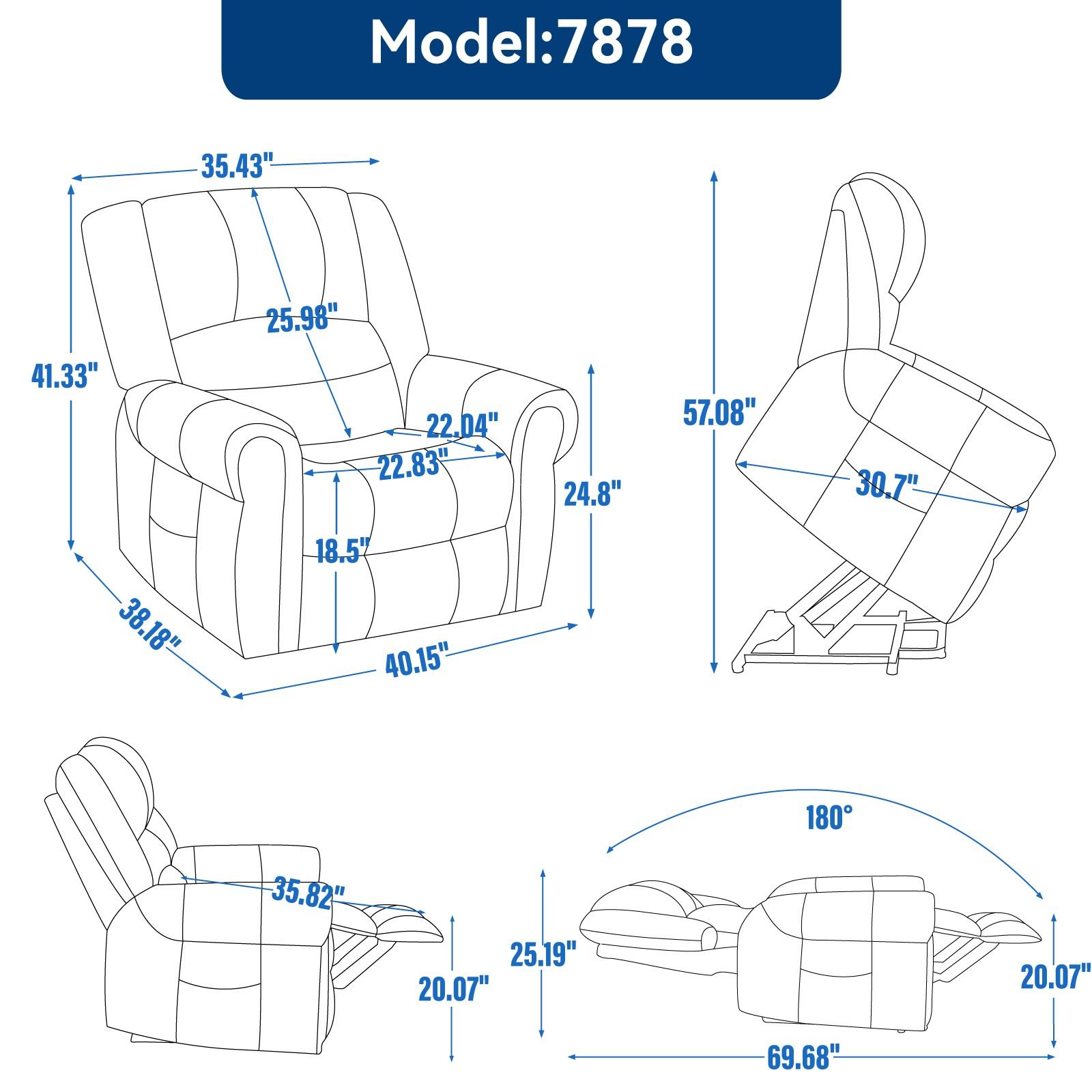 Model:7878

35.43"
25.98"
41.33"
22.04"
22.83"
24.8"
18.5"
38.18"
40.15"

57.08"
30.7"

35.82"
20.07"

180°
25.19"
20.07"
69.68"